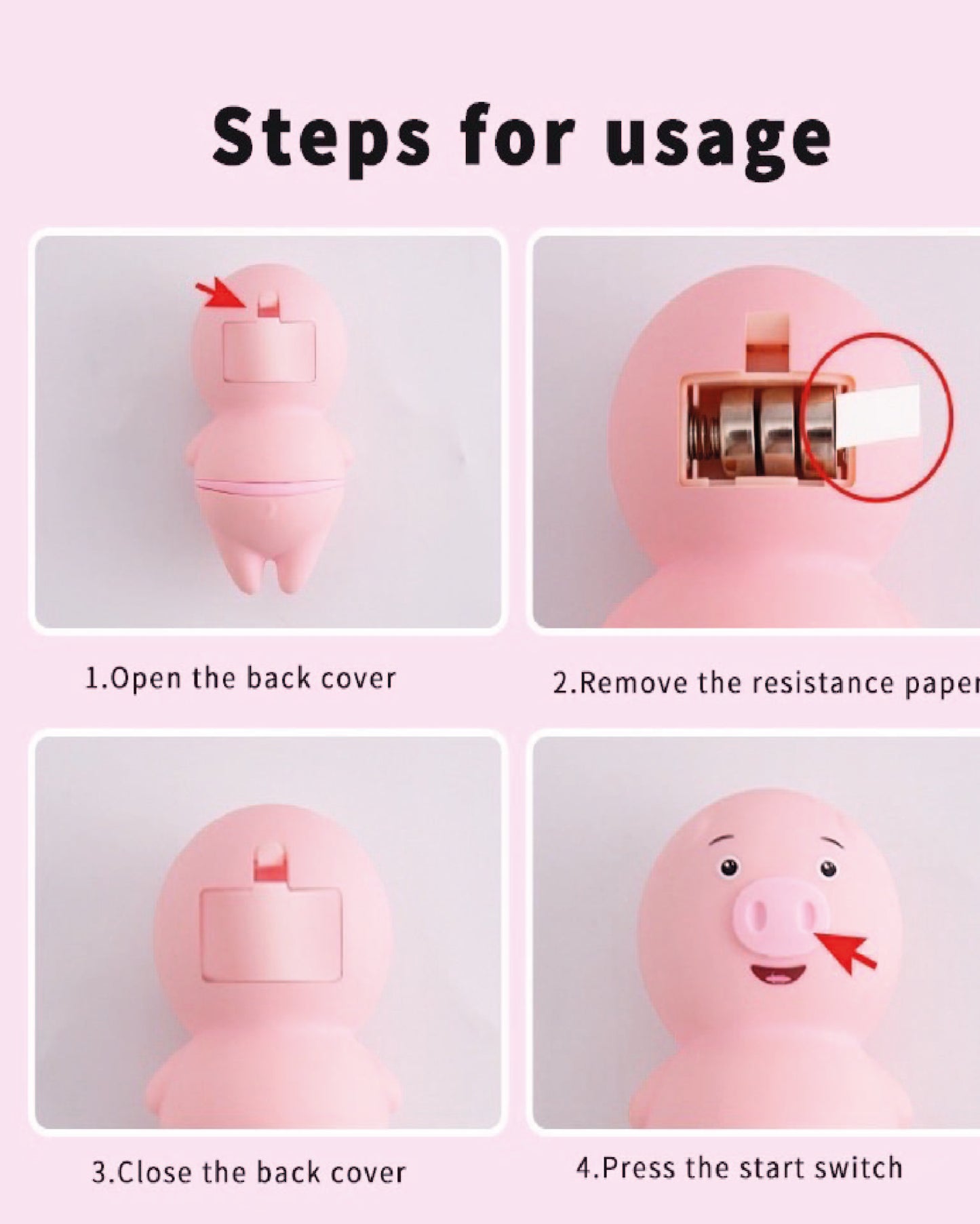 Steps for usage

1.Open the back cover

2.Remove the resistance paper

3.Close the back cover

4.Press the start switch